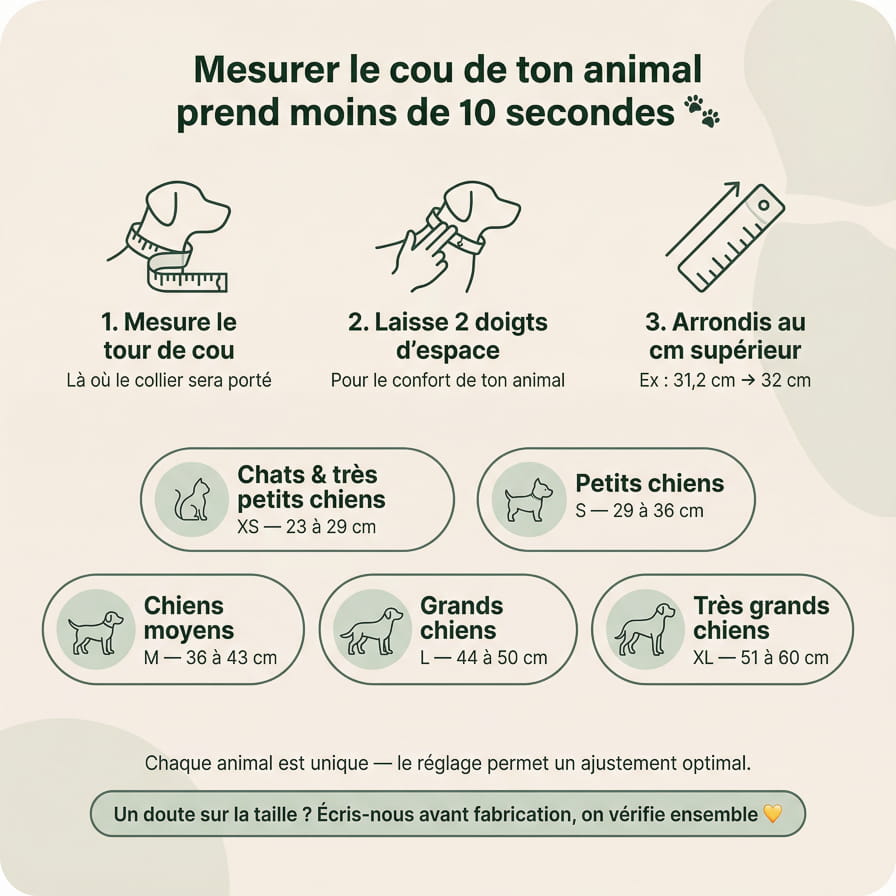 Mesurer le cou de ton animal prend moins de 10 secondes 🐾

1. Mesure le tour de cou
Là où le collier sera porté

2. Laisse 2 doigts d'espace
Pour le confort de ton animal

3. Arrondis au cm supérieur
Ex : 31,2 cm → 32 cm

Chats & très petits chiens
XS — 23 à 29 cm

Petits chiens
S — 29 à 36 cm

Chiens moyens
M — 36 à 43 cm

Grands chiens
L — 44 à 50 cm

Très grands chiens
XL — 51 à 60 cm

Chaque animal est unique — le réglage permet un ajustement optimal.

Un doute sur la taille ? Écris-nous avant fabrication, on vérifie ensemble 💛