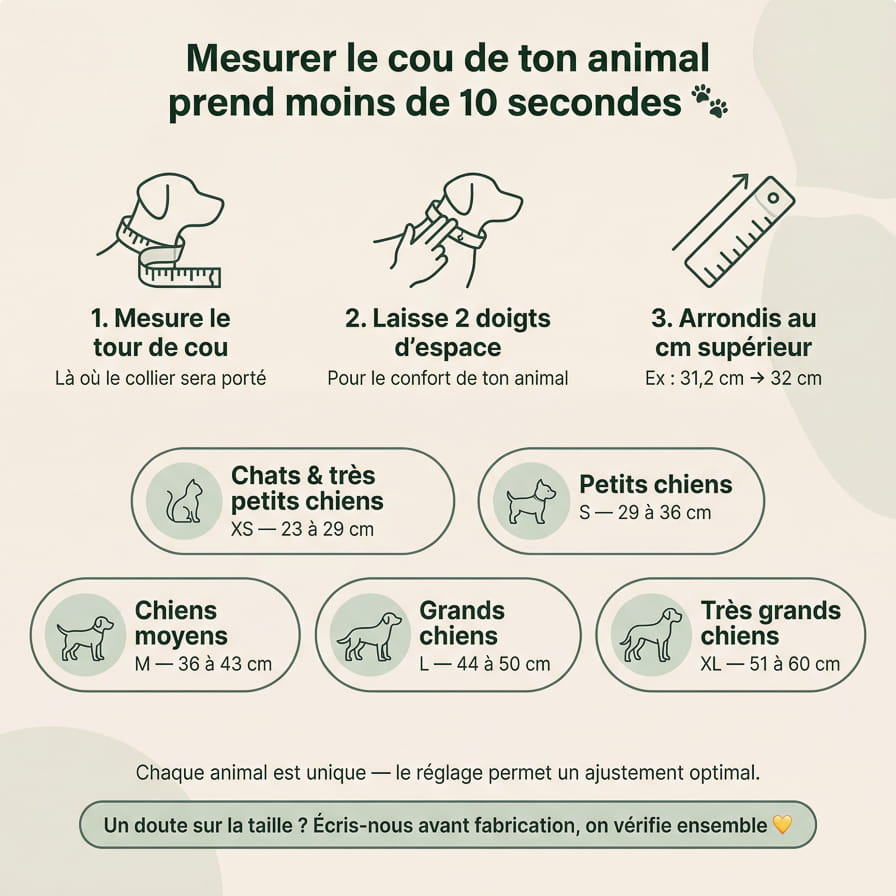 Mesurer le cou de ton animal prend moins de 10 secondes 🐾

1. Mesure le tour de cou
Là où le collier sera porté

2. Laisse 2 doigts d'espace
Pour le confort de ton animal

3. Arrondis au cm supérieur
Ex : 31,2 cm → 32 cm

Chats & très petits chiens
XS — 23 à 29 cm

Petits chiens
S — 29 à 36 cm

Chiens moyens
M — 36 à 43 cm

Grands chiens
L — 44 à 50 cm

Très grands chiens
XL — 51 à 60 cm

Chaque animal est unique — le réglage permet un ajustement optimal.

Un doute sur la taille ? Écris-nous avant fabrication, on vérifie ensemble 💛